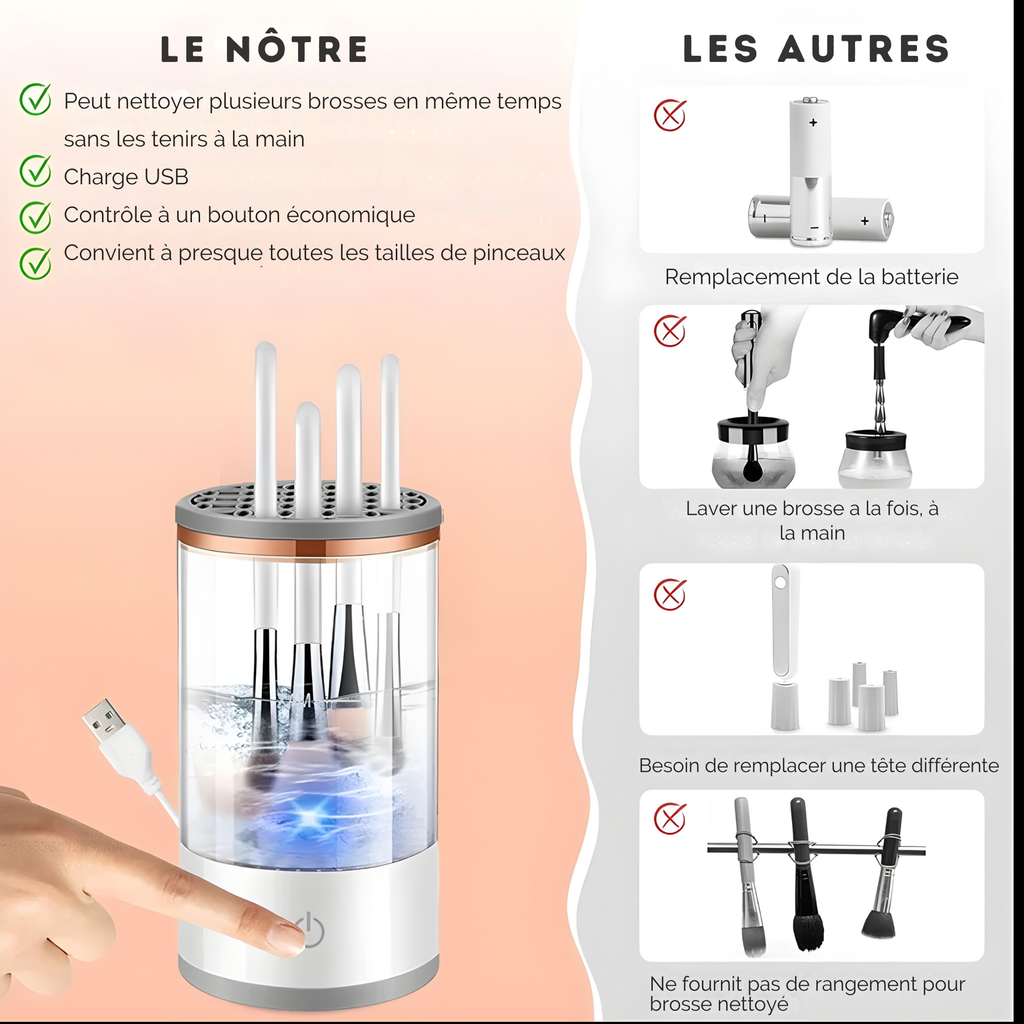 LE NÔTRE

Peut nettoyer plusieurs brosses en même temps sans les tenirs à la main
Charge USB
Contrôle à un bouton économique
Convient à presque toutes les tailles de pinceaux

LES AUTRES

Remplacement de la batterie

Laver une brosse a la fois, à la main

Besoin de remplacer une tête différente

Ne fournit pas de rangement pour brosse nettoyé