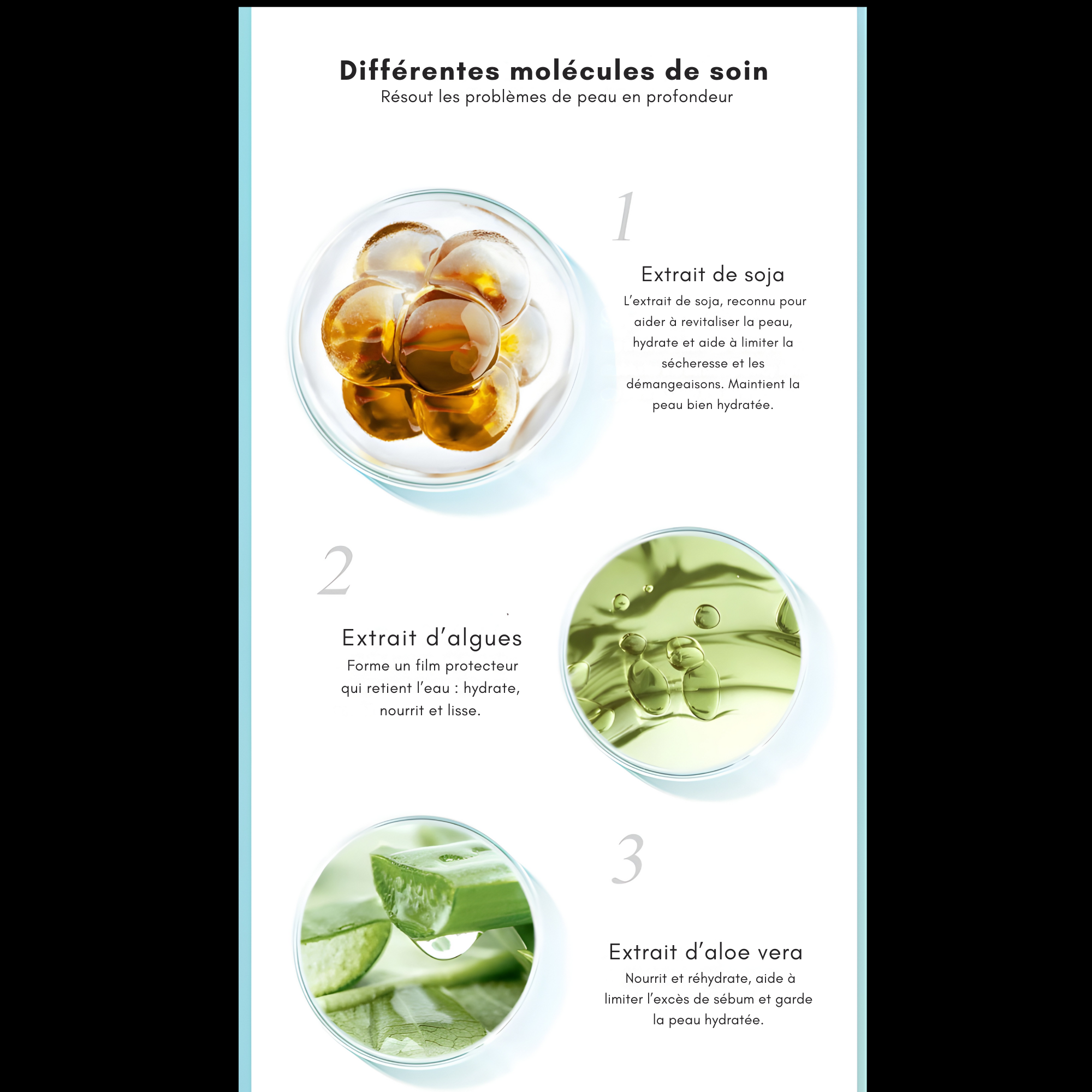 Différentes molécules de soin
Résout les problèmes de peau en profondeur

1

Extrait de soja
L'extrait de soja, reconnu pour aider à revitaliser la peau, hydrate et aide à limiter la sécheresse et les démangeaisons. Maintient la peau bien hydratée.

2

Extrait d'algues
Forme un film protecteur qui retient l'eau : hydrate, nourrit et lisse.

3

Extrait d'aloe vera
Nourrit et réhydrate, aide à limiter l'excès de sébum et garde la peau hydratée.